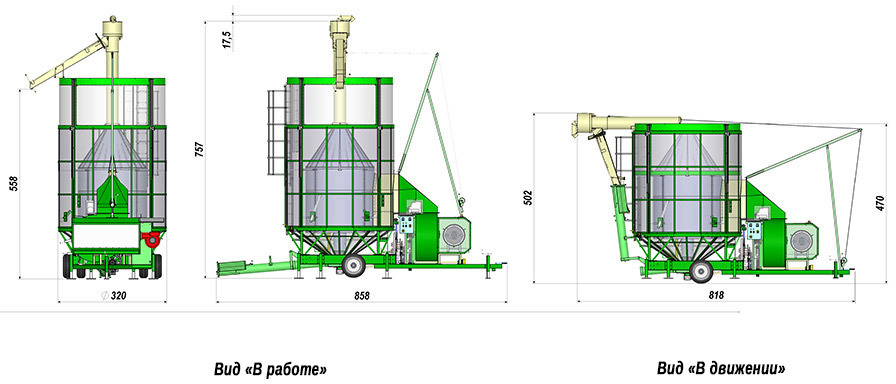 558

$\varnothing$ 320

17,5

757

858

502

470

818

Вид «В работе»

Вид «В движении»