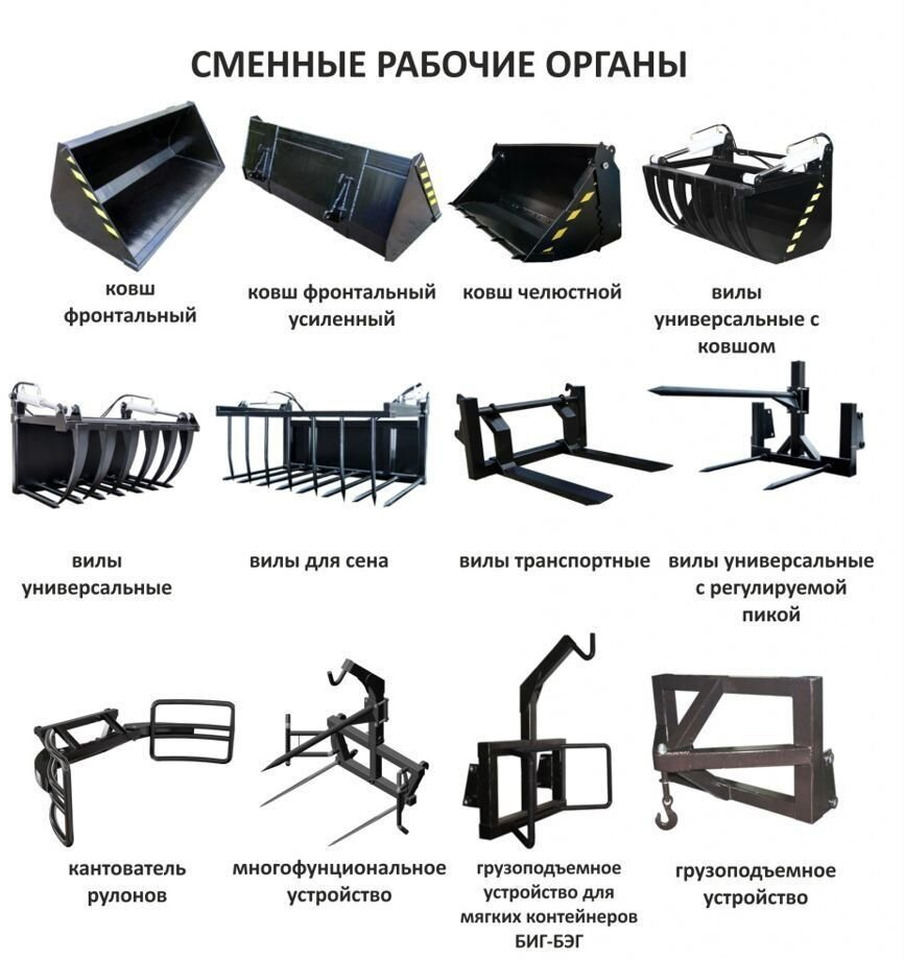 СМЕННЫЕ РАБОЧИЕ ОРГАНЫ

ковш фронтальный

ковш фронтальный усиленный

ковш челюстной

вилы универсальные с ковшом

вилы универсальные

вилы для сена

вилы транспортные

вилы универсальные с регулируемой пикой

кантователь рулонов

многофунциональное устройство

грузоподъемное устройство для мягких контейнеров БИГ-БЭГ

грузоподъемное устройство