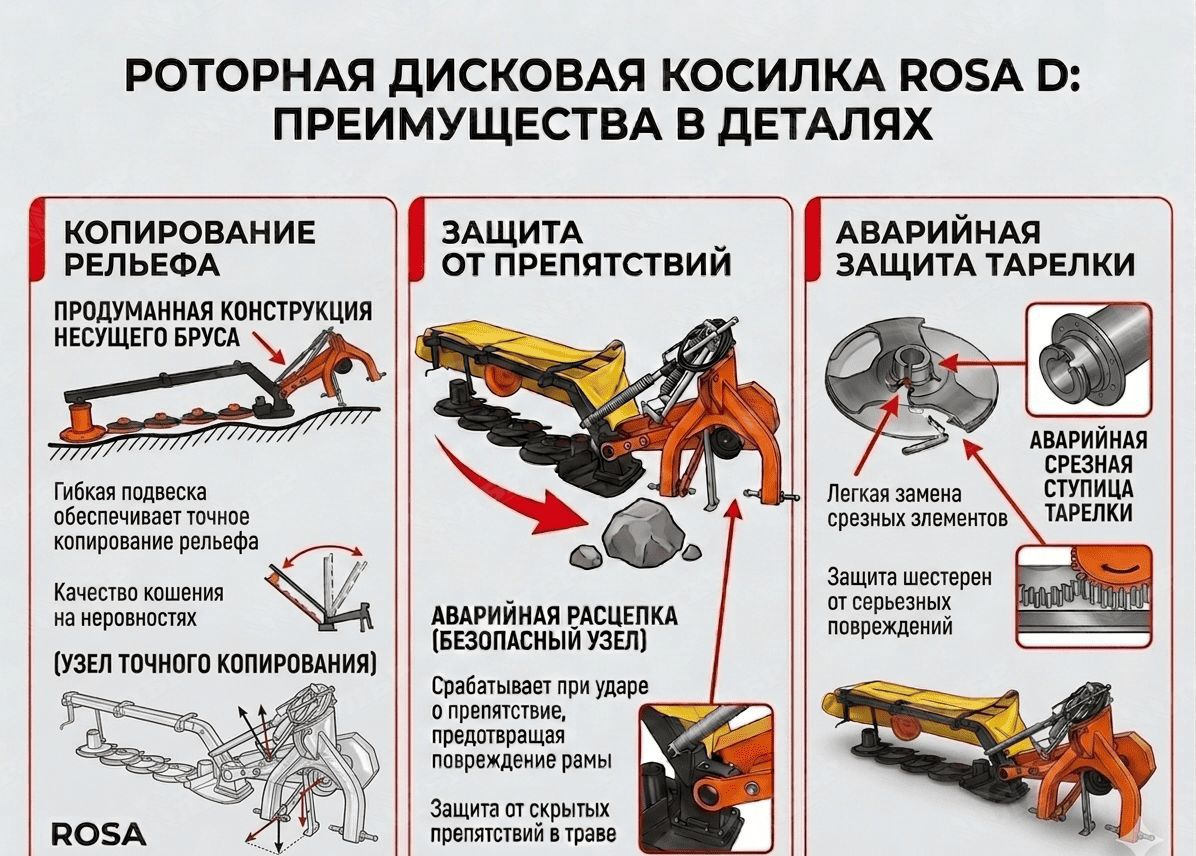 РОТОРНАЯ ДИСКОВАЯ КОСИЛКА ROSA D: ПРЕИМУЩЕСТВА В ДЕТАЛЯХ

КОПИРОВАНИЕ РЕЛЬЕФА

ПРОДУМАННАЯ КОНСТРУКЦИЯ НЕСУЩЕГО БРУСА

Гибкая подвеска обеспечивает точное копирование рельефа

Качество кошения на неровностях

(УЗЕЛ ТОЧНОГО КОПИРОВАНИЯ)

ROSA

ЗАЩИТА ОТ ПРЕПЯТСТВИЙ

АВАРИЙНАЯ РАСЦЕПКА (БЕЗОПАСНЫЙ УЗЕЛ)

Срабатывает при ударе о препятствие, предотвращая повреждение рамы

Защита от скрытых препятствий в траве

АВАРИЙНАЯ ЗАЩИТА ТАРЕЛКИ

АВАРИЙНАЯ СРЕЗНАЯ СТУПИЦА ТАРЕЛКИ

Легкая замена срезных элементов

Защита шестерен от серьезных повреждений