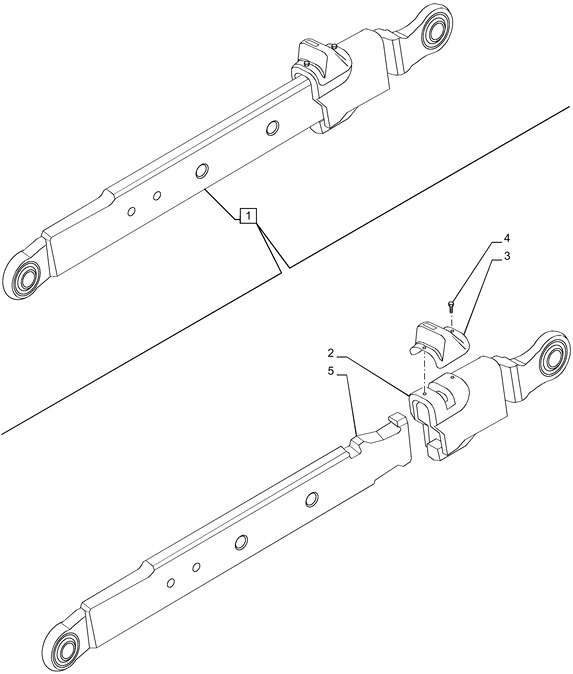 1
4
3
2
5