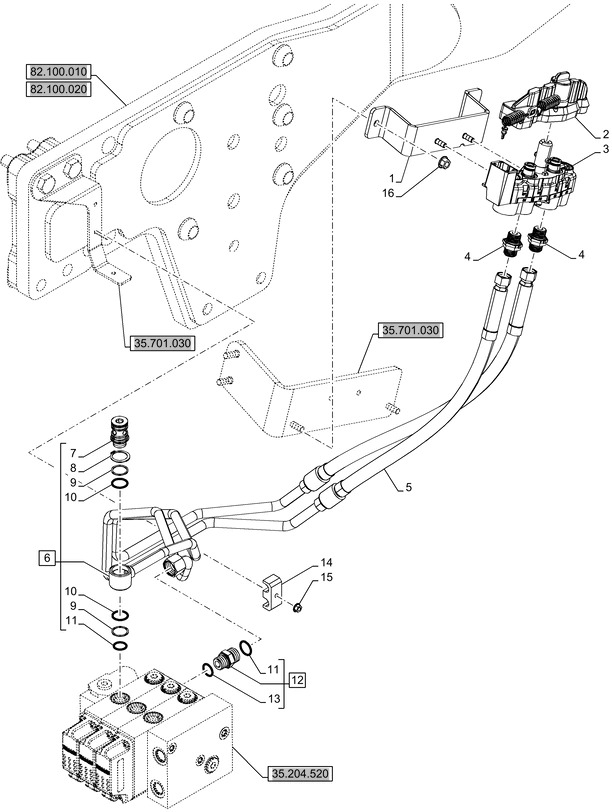 82.100.010
82.100.020
2
3
1
16
4
4
35.701.030
35.701.030
7
8
9
10
5
6
14
15
10
9
11
11
12
13
35.204.520