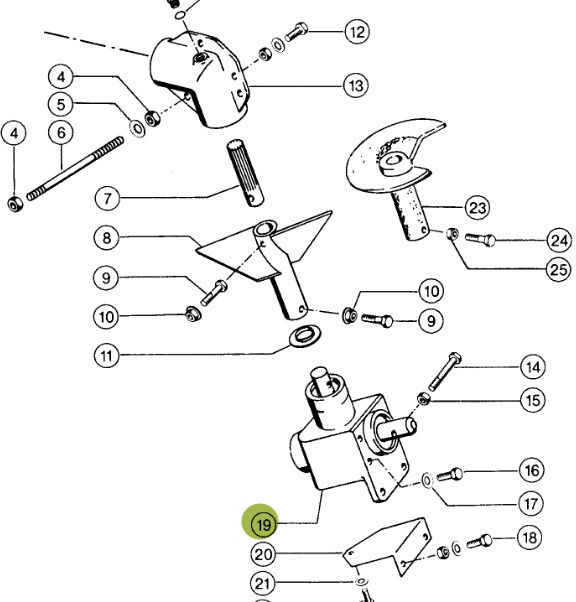 12
13
4
5
4
6
7
23
8
24
25
9
10
10
9
11
14
15
16
17
19
18
20
21