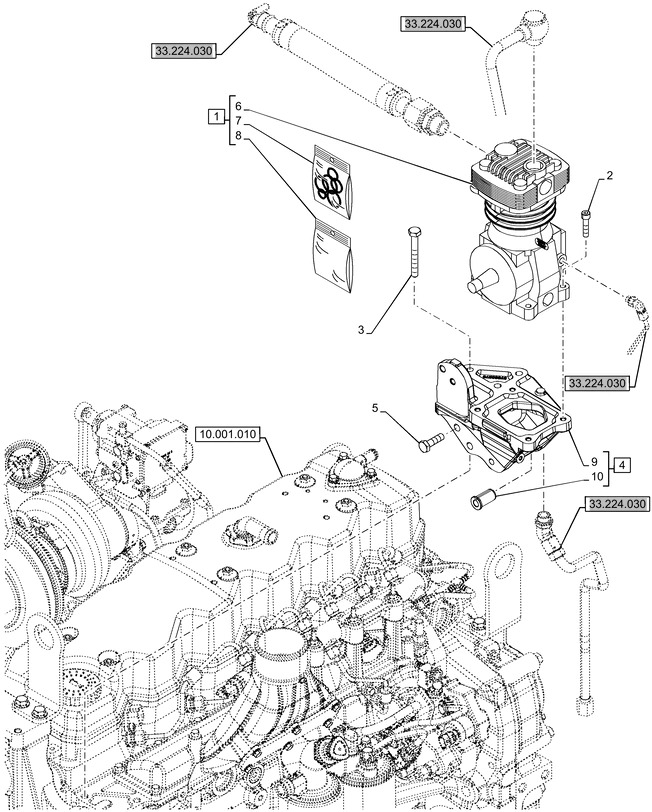 33.224.030
33.224.030
1
6
7
8
2
3
33.224.030
5
10.001.010
9
10
4
33.224.030