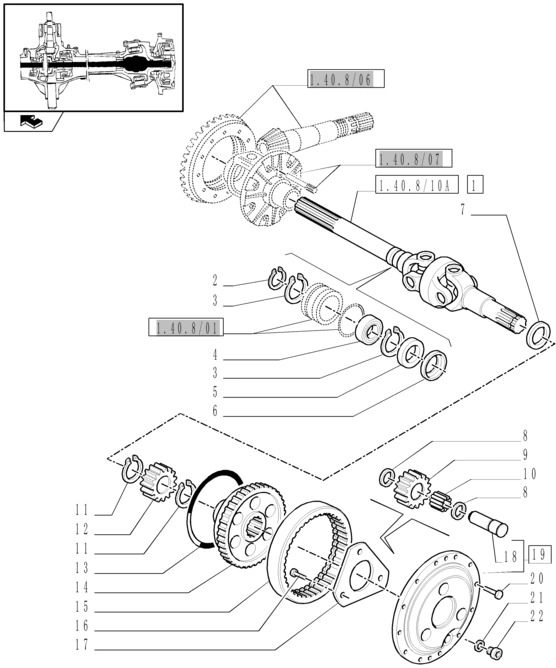 1.40.8/06
1.40.8/07
1.40.8/10A 1
7
2
3
1.40.8/01
4
3
5
6
8
9
10
8
11
12
11
13
14
15
16
17
18 19
20
21
22