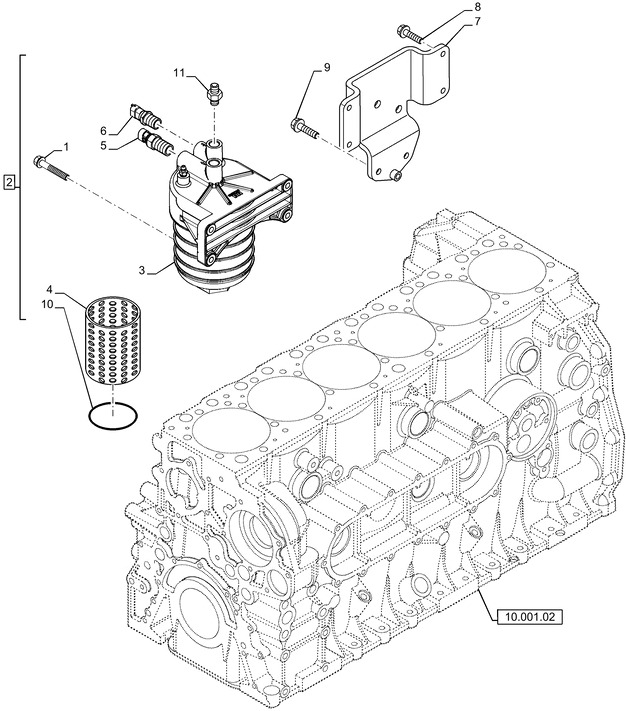 8
7
11
9
6
5
1
2
3
4
10
10.001.02