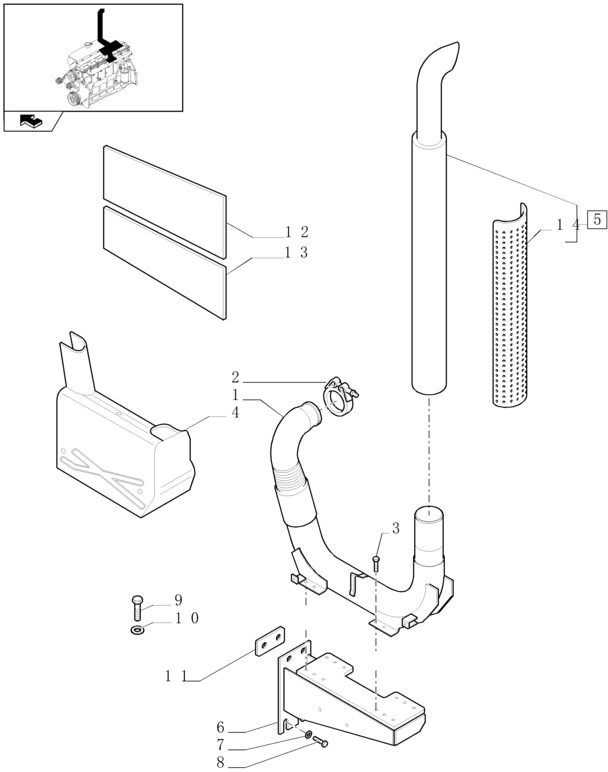 12
13
14
5
2
1
4
3
9
10
11
6
7
8