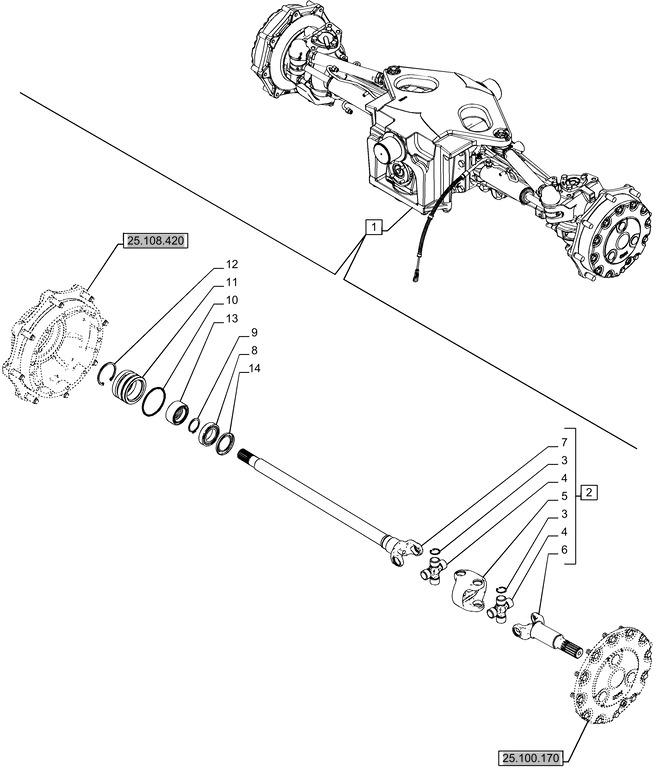 1

25.108.420

12
11
10
13
9
8
14

7
3
4
5
3
4
6

2

25.100.170