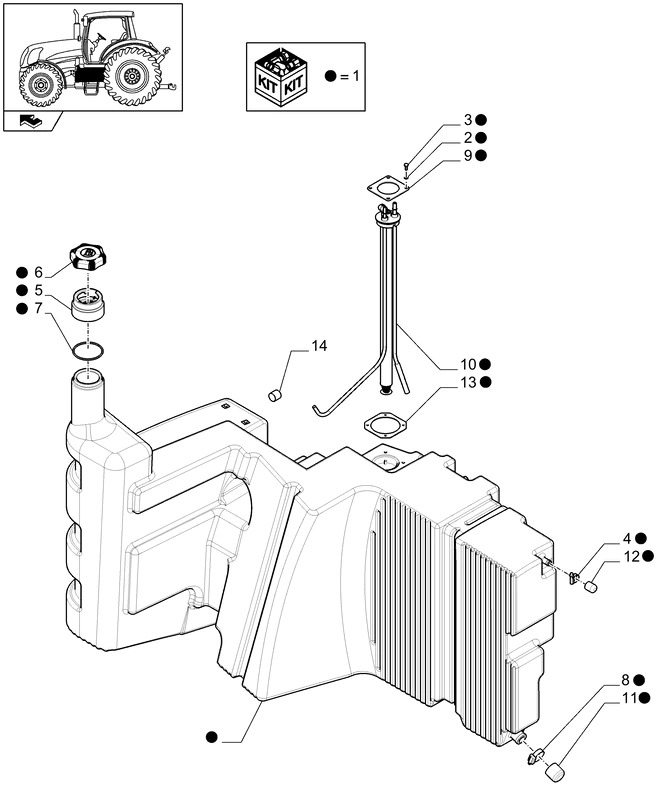 KIT KIT
● = 1

3 ●
2 ●
9 ●

● 6
● 5
● 7

14

10 ●
13 ●

4 ●
12 ●

8 ●
11 ●

●