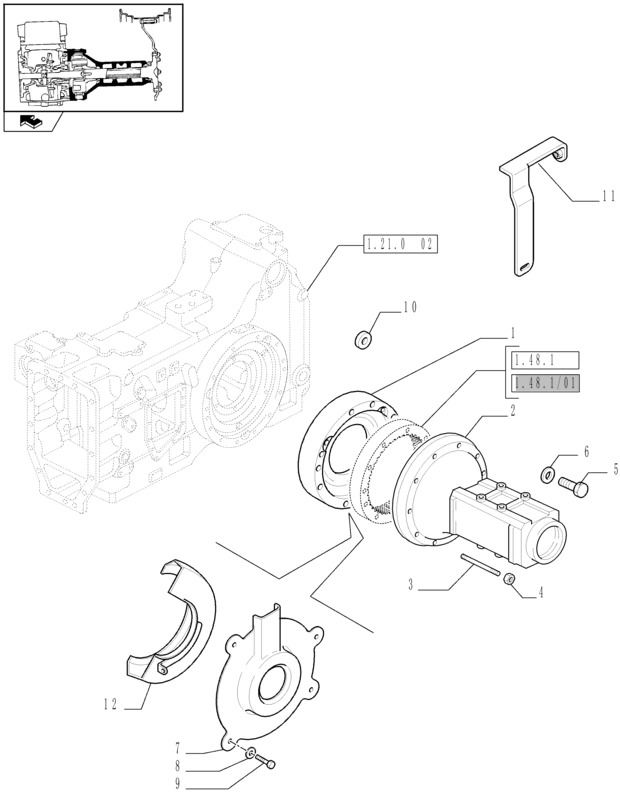 11
1.21.0 02
10
1
1.48.1
1.48.1/01
2
6
5
3
4
12
7
8
9