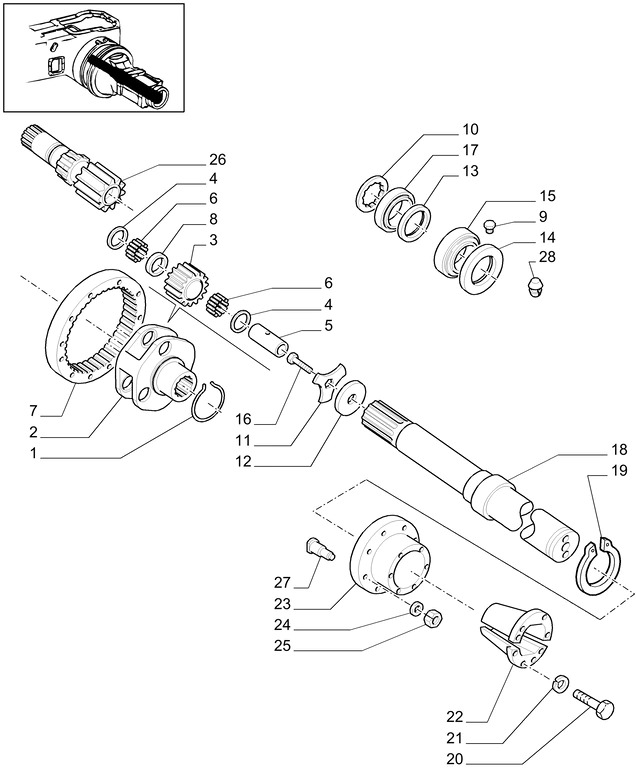 26
4
6
8
3
6
4
5
7
2
1
16
11
12
10
17
13
15
9
14
28
18
19
27
23
24
25
22
21
20