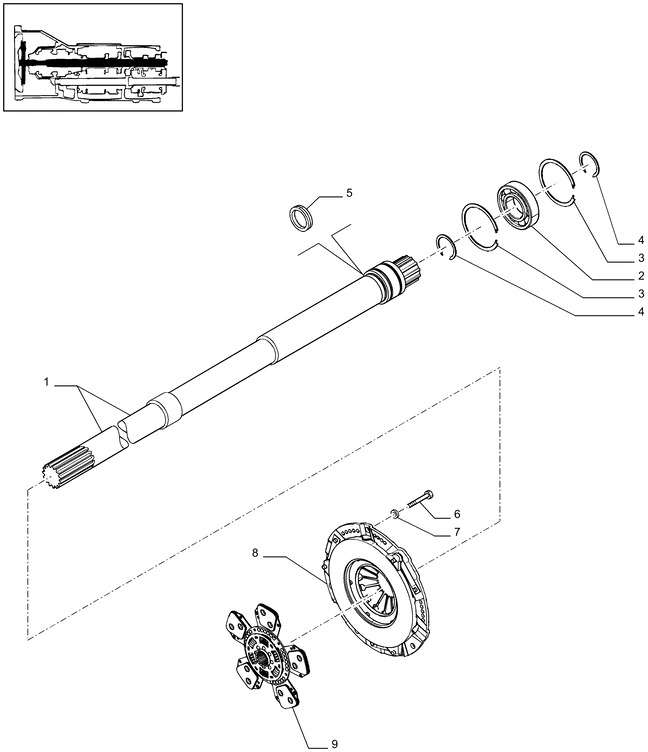 5
4
3
2
3
4
1
6
7
8
9