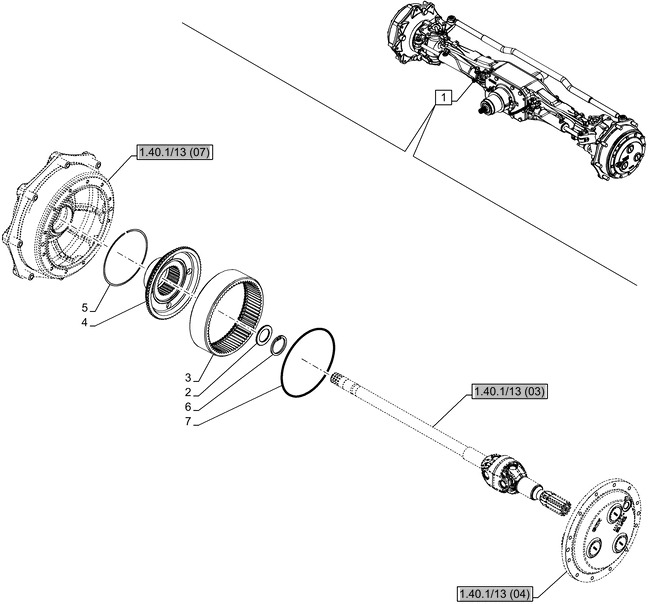 1

1.40.1/13 (07)

5
4
3
2
6
7

1.40.1/13 (03)

1.40.1/13 (04)