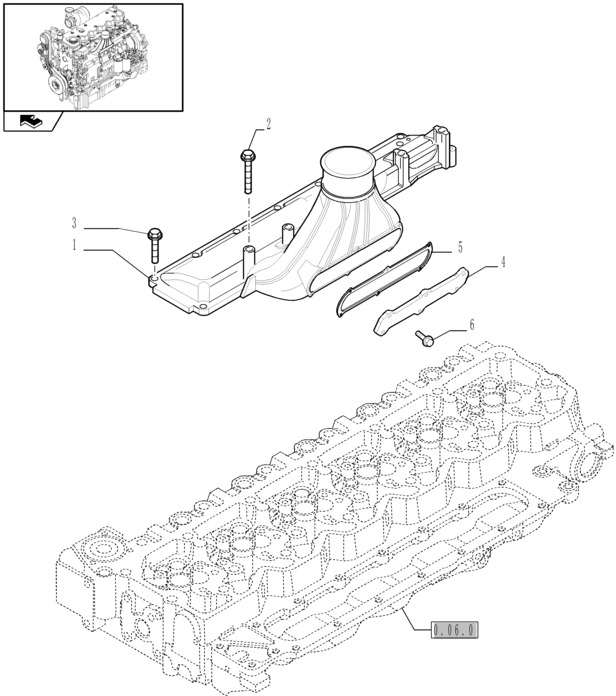 2
3
1
5
4
6
0.06.0