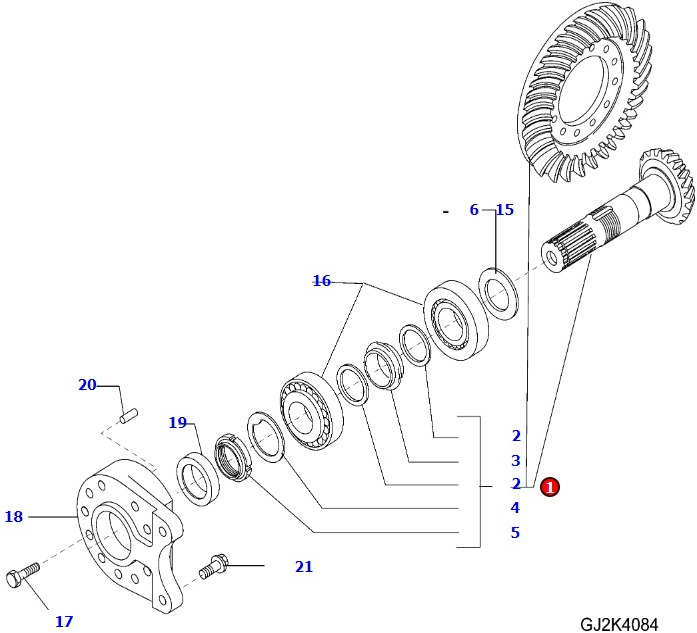 - 6 15
16
20
19
2
3
2
1
4
5
18
21
17
GJ2K4084