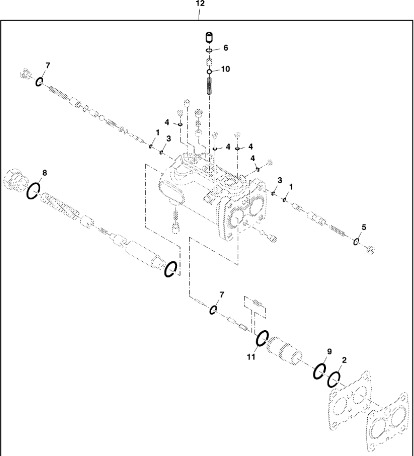 12
6
7
10
4
1
3
4
4
4
8
3
1
5
7
11
9
2