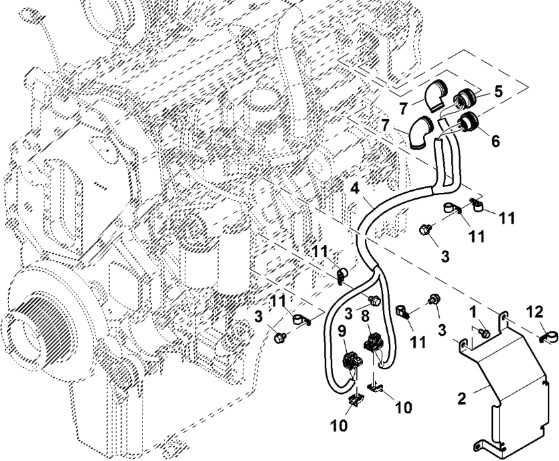 7
5
7
6
4
11
11
3
11
11
3
3
8
3
1
12
9
11
2
10
10