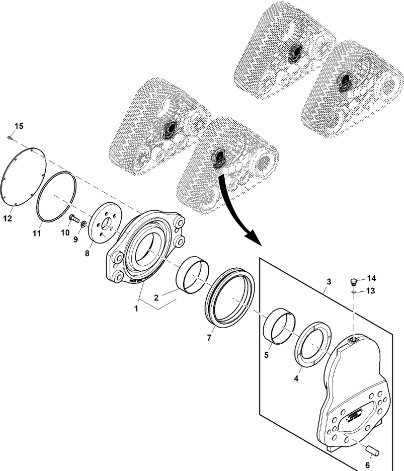 15
12
11
10
9
8
1
2
7
3
14
13
5
4
6