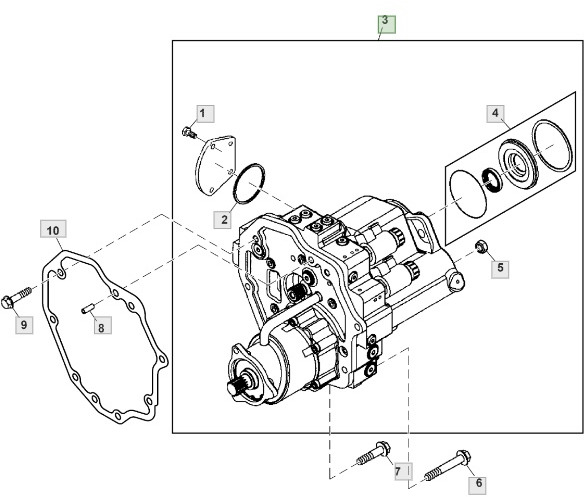 3
1
4
2
10
5
9
8
7
6