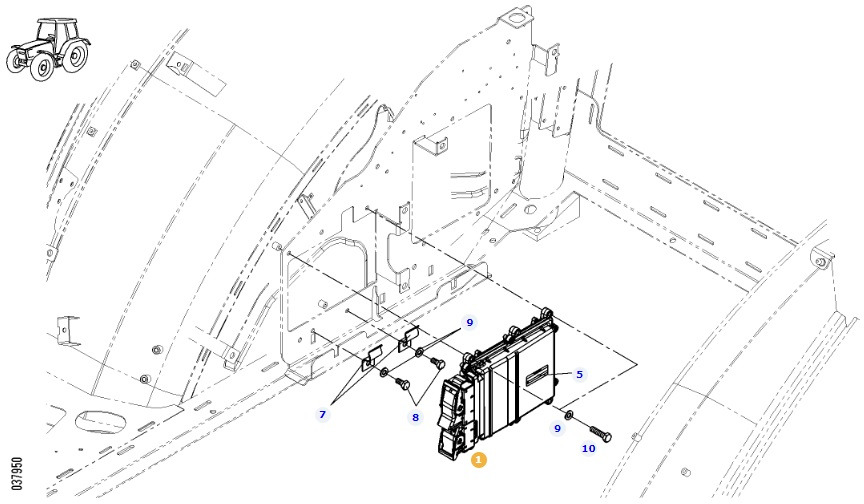 9
5
7
8
9
10
1
037950