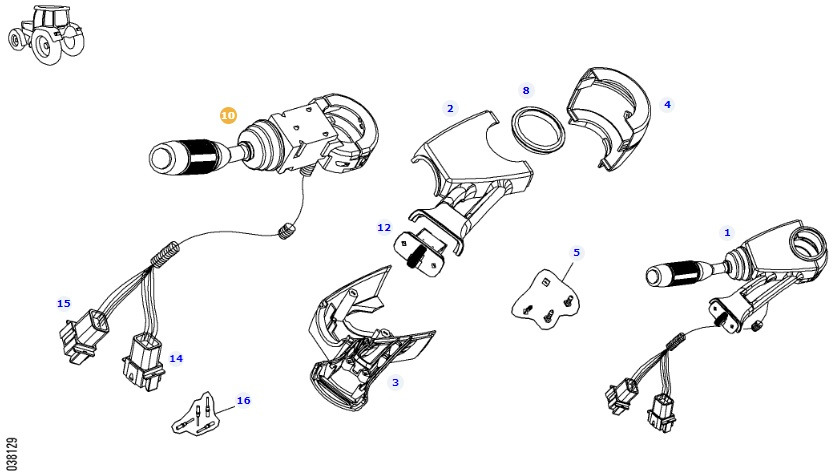 10
2
8
4
12
1
5
15
14
3
16
038129