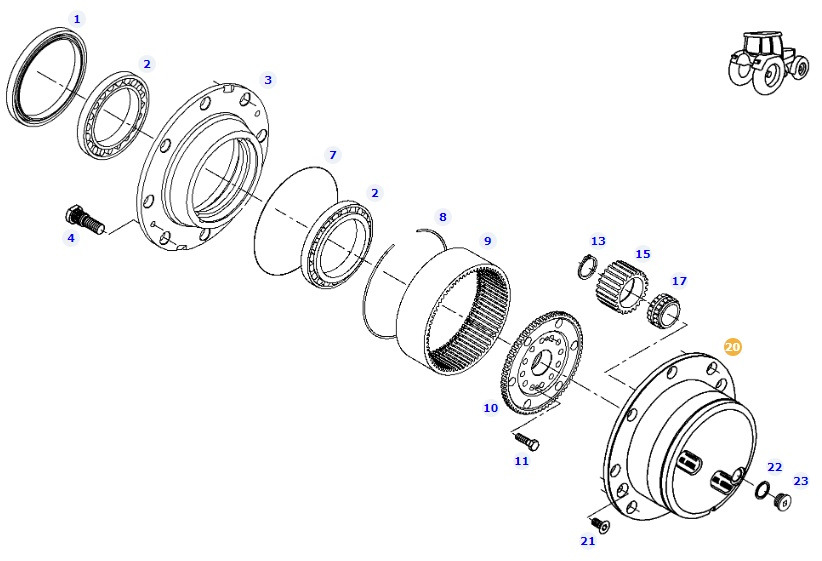 1
2
3
4
7
2
8
9
13
15
17
20
10
11
22
23
21