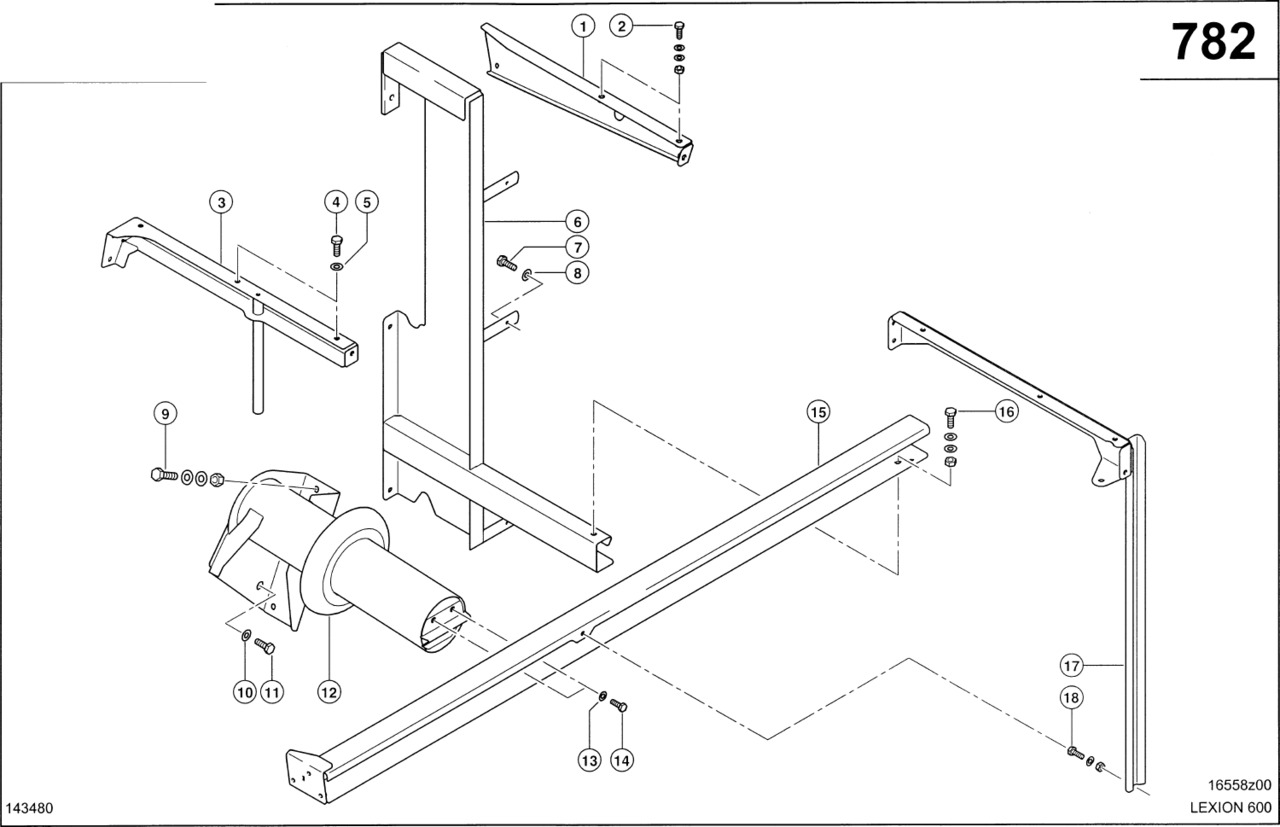 782

1
2
3
4
5
6
7
8
9
10
11
12
13
14
15
16
17
18

143480

16558z00
LEXION 600