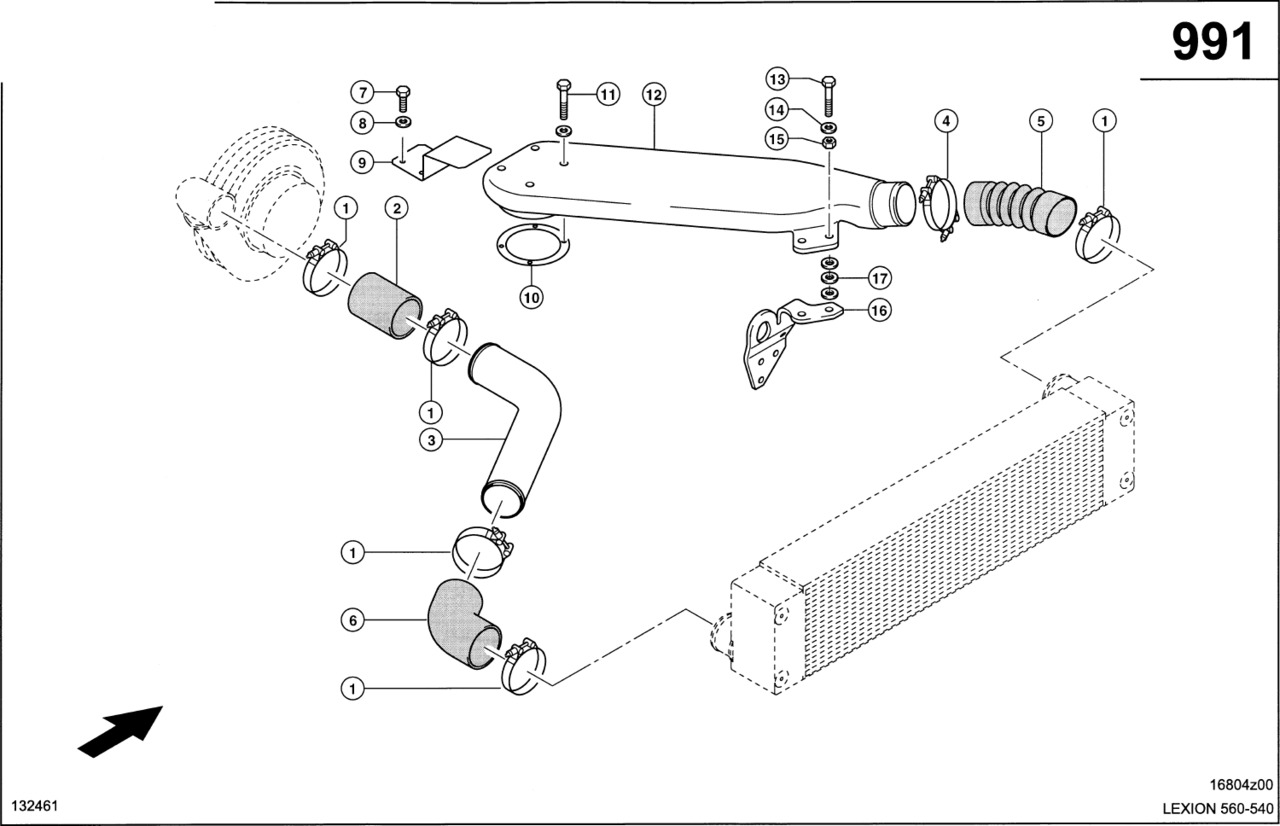 991

7
8
9
11
12
13
14
15
4
5
1
1
2
10
17
16
1
3
1
6
1

132461

16804z00
LEXION 560-540