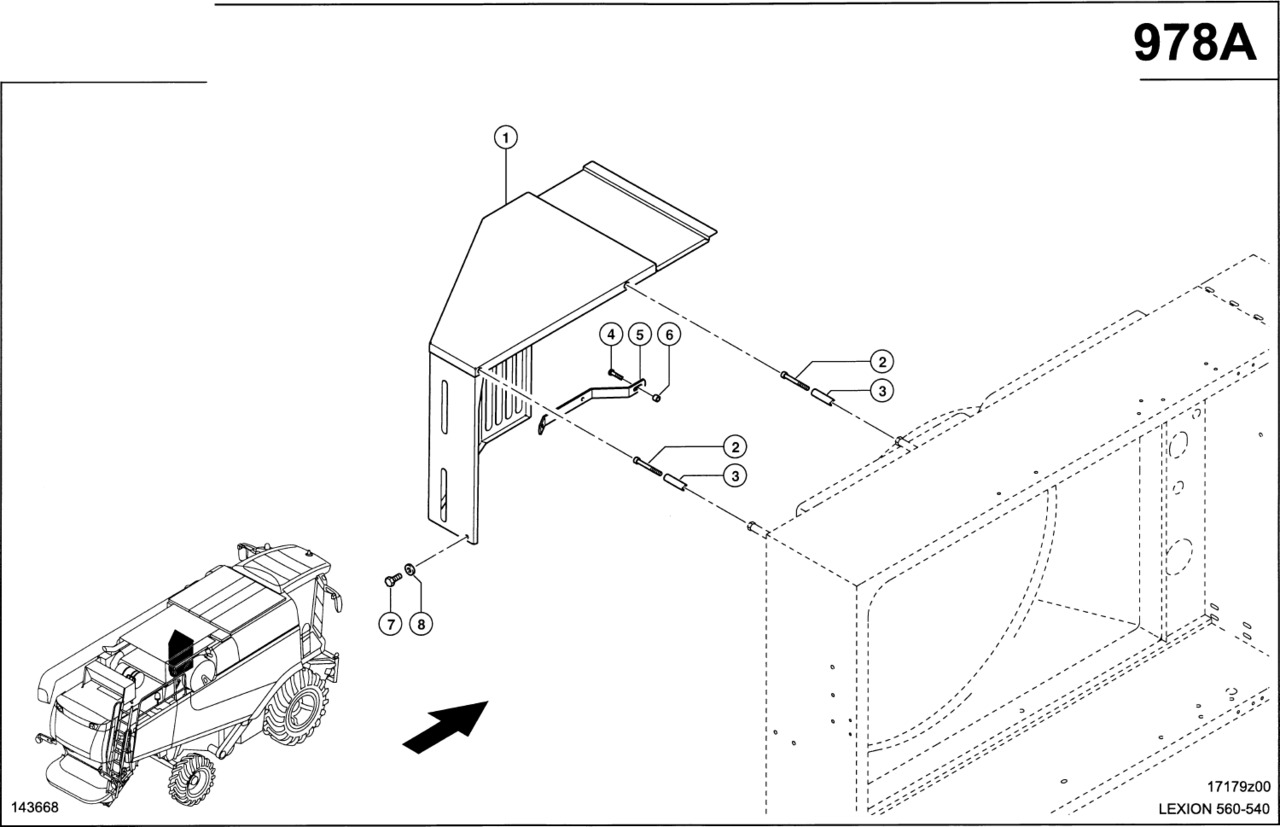 978A

1

4 5 6

2

3

2

3

7 8

143668

17179z00

LEXION 560-540