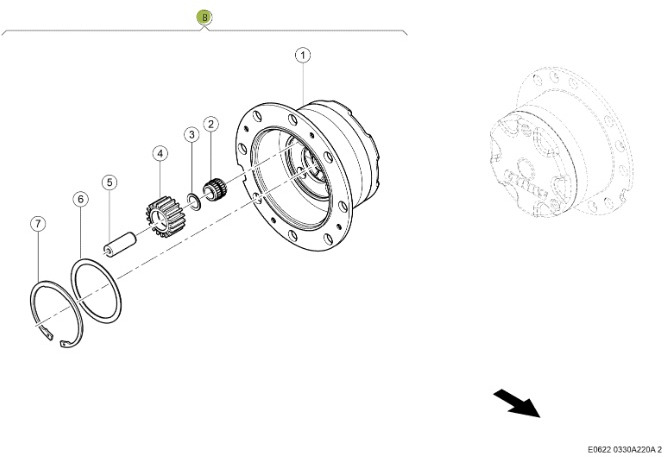 B
1
2
3
4
5
6
7
E0622 0330A220A 2